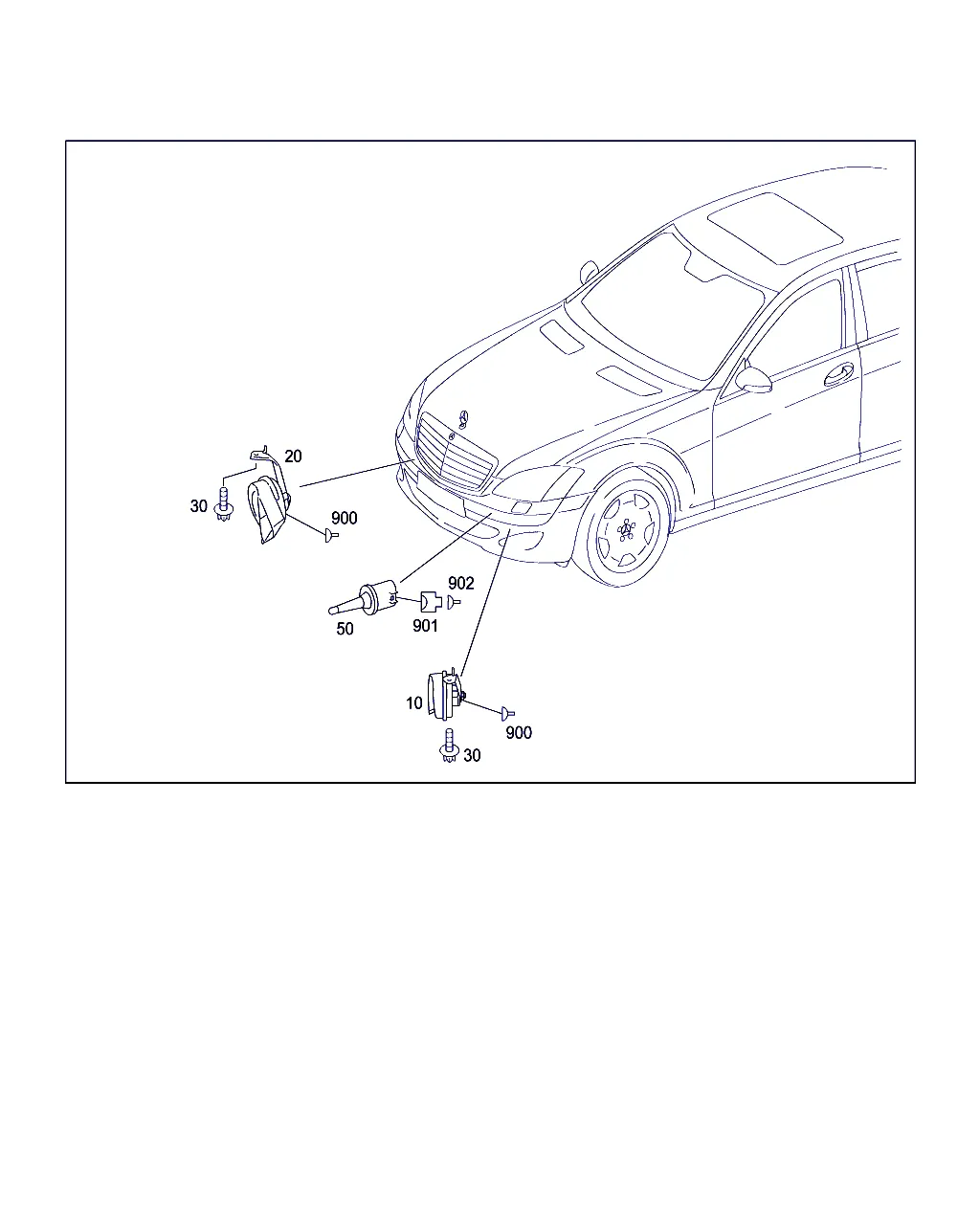 20
30
900
902
50
901
10
900
30