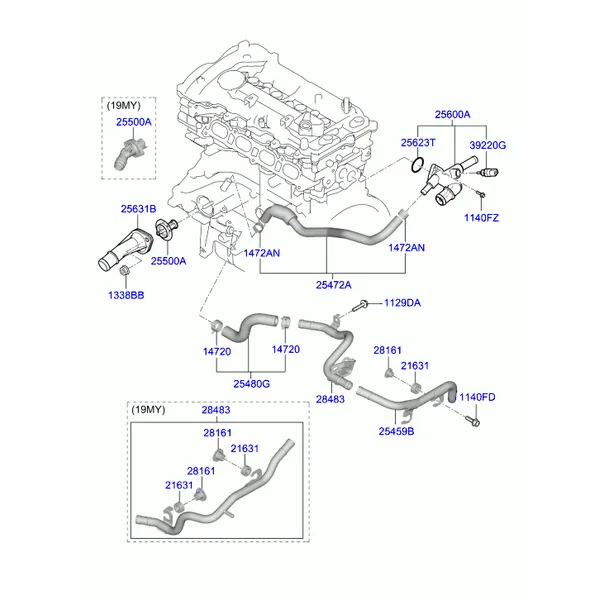 (19MY)
25500A

25600A
25623T
39220G
1140FZ

25631B
25500A
1338BB
1472AN
1472AN
25472A

1129DA
14720
14720
25480G
28161
21631
28483
1140FD
25459B

(19MY)
28483
28161
21631
28161
21631