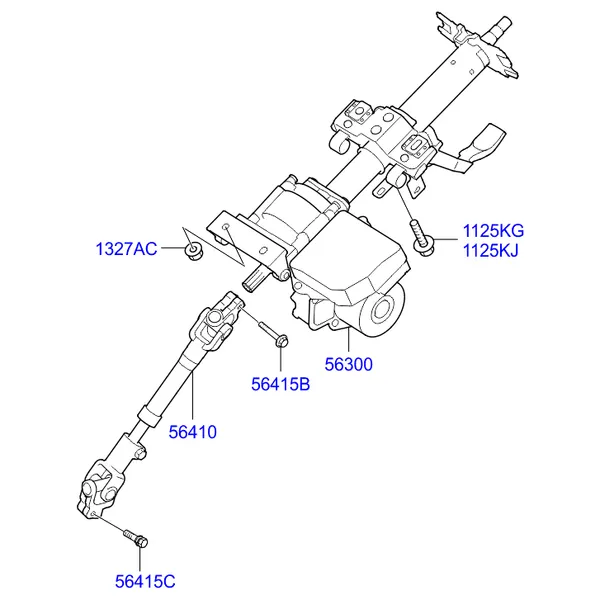 1125KG
1125KJ

1327AC

56300

56415B

56410

56415C