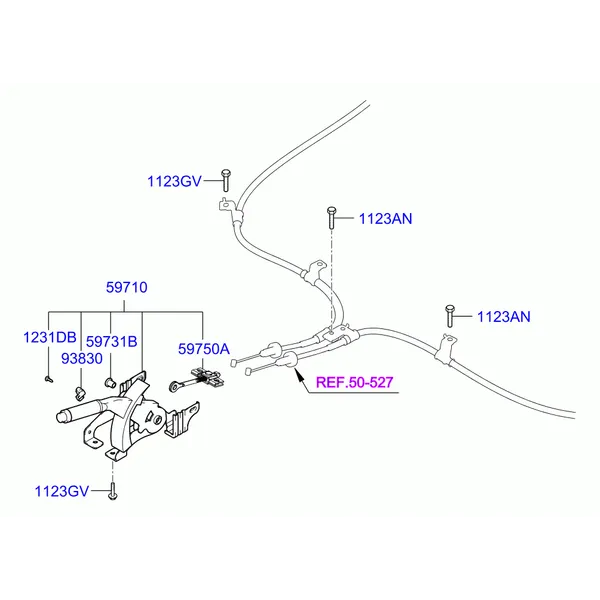 1123GV

1123AN

59710

1123AN

1231DB

59731B

93830

59750A

REF.50-527

1123GV