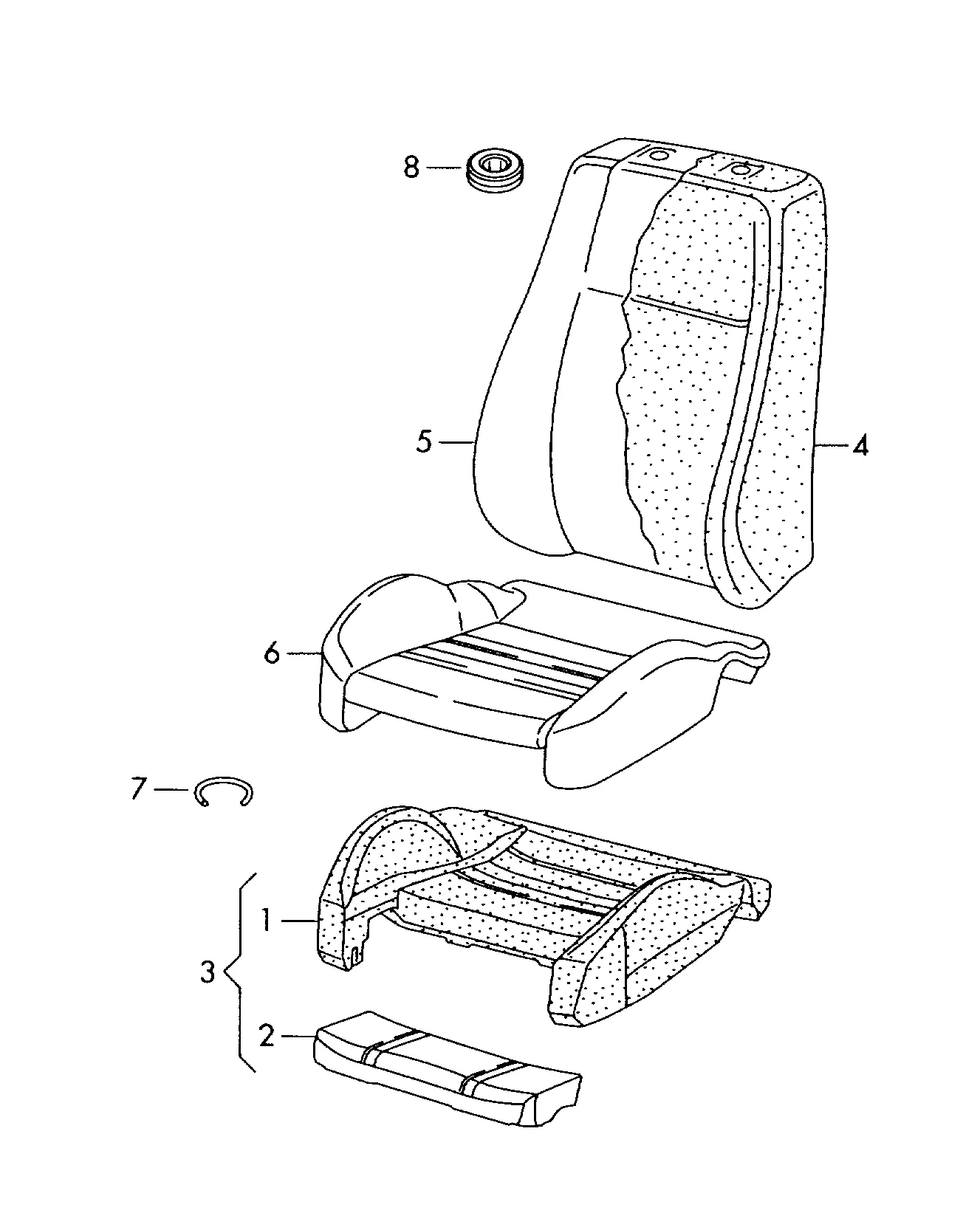 8
5
4
6
7
1
3
2