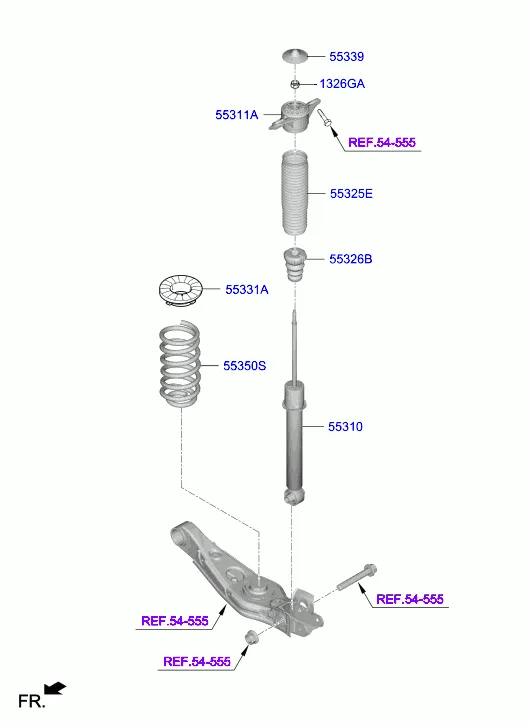 55339
1326GA
55311A
REF.54-555
55325E
55326B
55331A
55350S
55310
REF.54-555
REF.54-555
REF.54-555
FR.