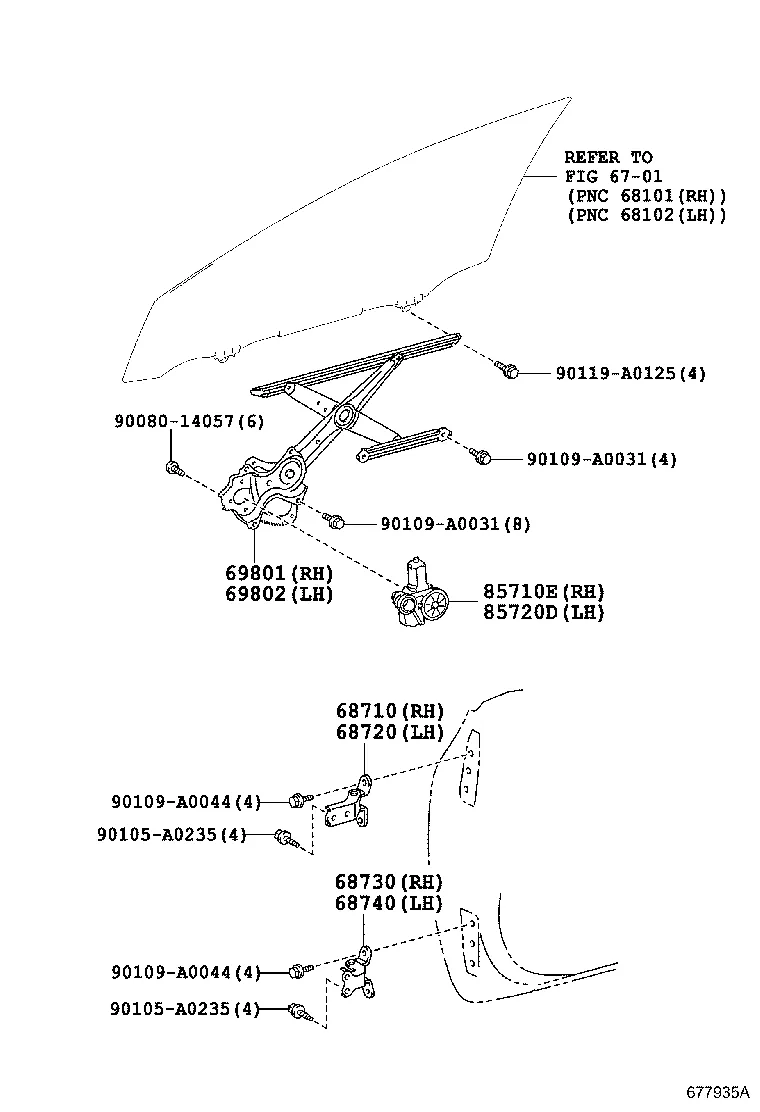 REFER TO
FIG 67-01
(PNC 68101(RH))
(PNC 68102(LH))

90119-A0125(4)

90080-14057(6)

90109-A0031(4)

90109-A0031(8)

69801(RH)
69802(LH)

85710E(RH)
85720D(LH)

68710(RH)
68720(LH)

90109-A0044(4)

90105-A0235(4)

68730(RH)
68740(LH)

90109-A0044(4)

90105-A0235(4)

677935A