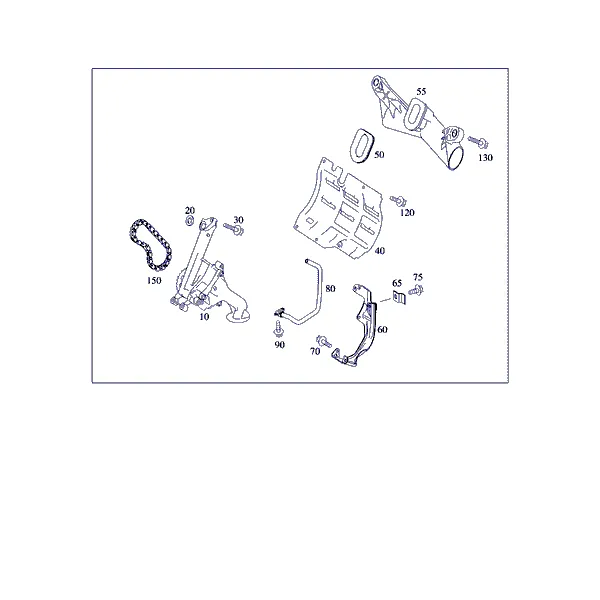 55
50
130
120
40
20
30
150
10
80
65
75
60
90
70