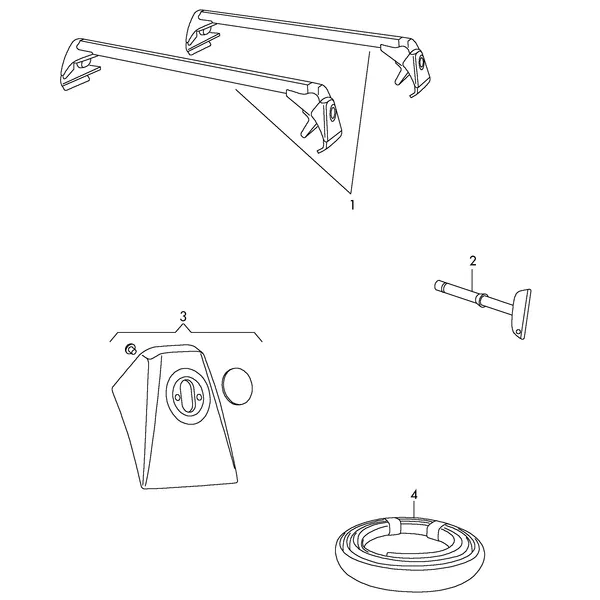 1

2

3

4