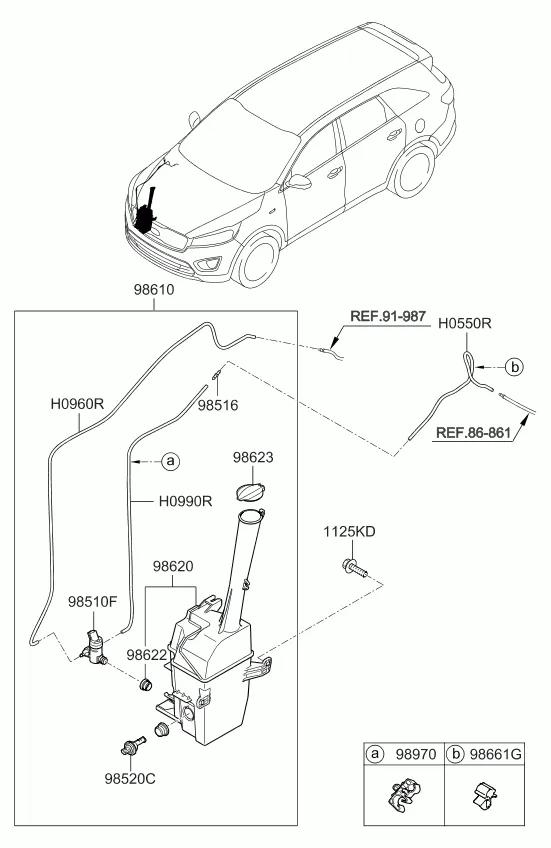 98610

REF.91-987

H0550R

b

H0960R

98516

REF.86-861

a

98623

H0990R

1125KD

98620

98510F

98622

98520C

| a 98970 | b 98661G |
|---|---|
| | |