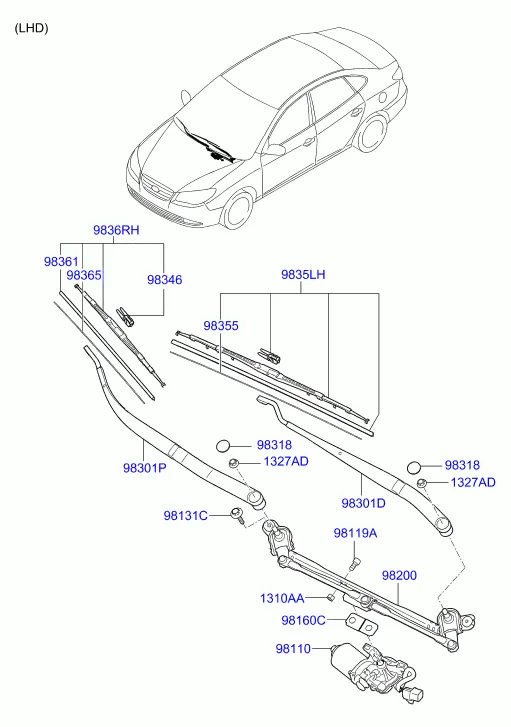 (LHD)

9836RH

98361

98365

98346

9835LH

98355

98318

1327AD

98301P

98318

1327AD

98301D

98131C

98119A

98200

1310AA

98160C

98110