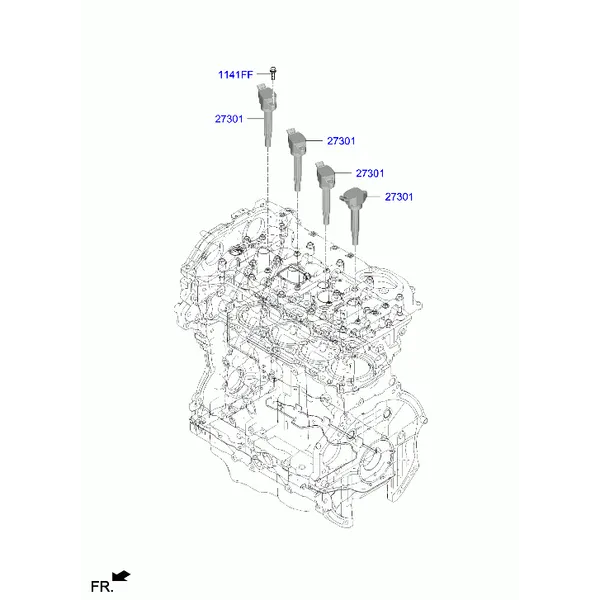 1141FF
27301
27301
27301
27301
FR.