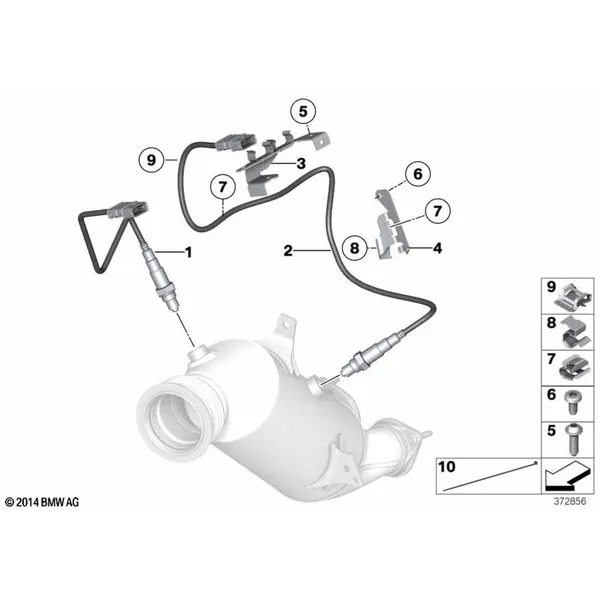 5
9
3
7
6
7
1
2
8
4
9
8
7
6
5
10
© 2014 BMW AG
372856