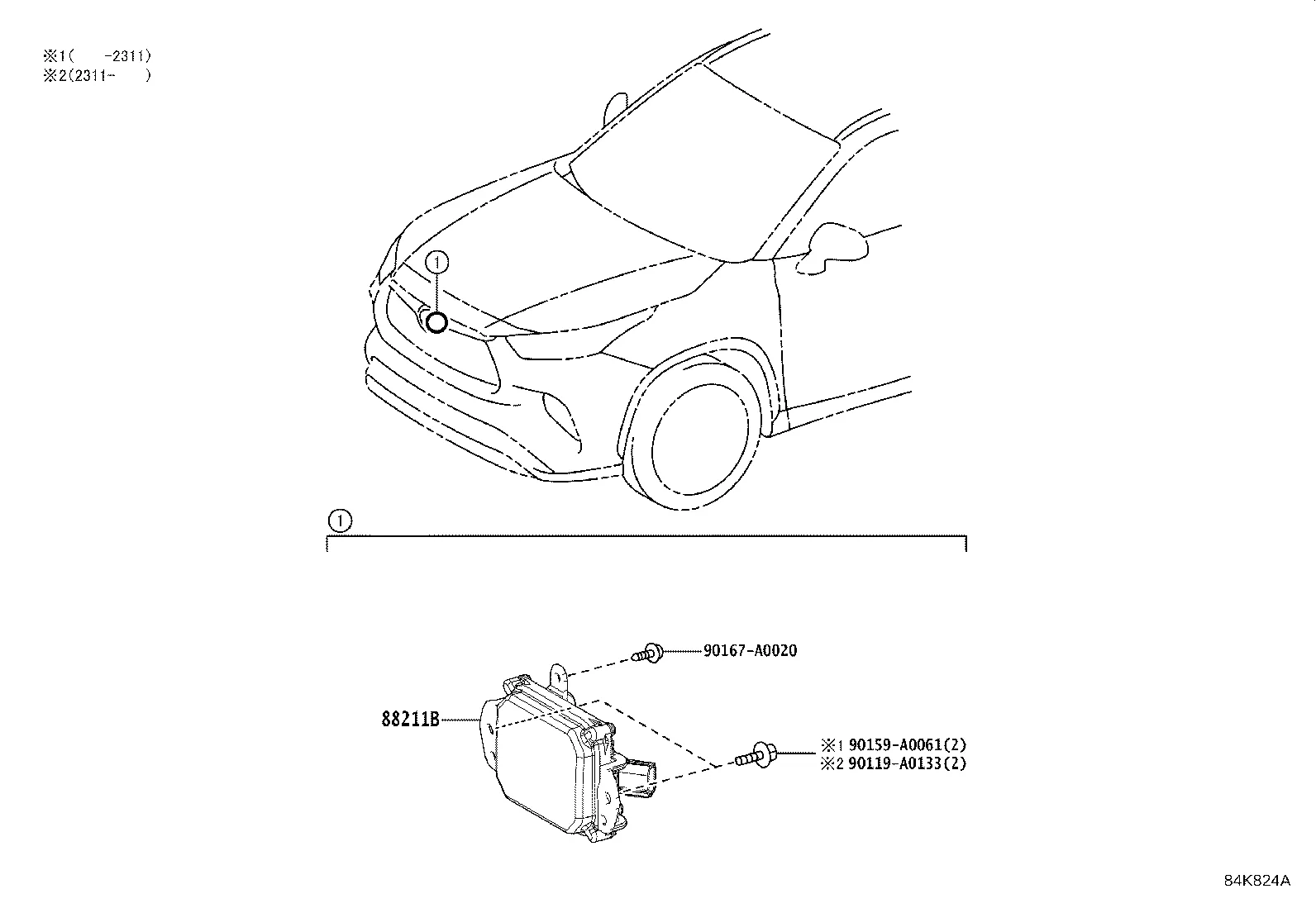 ※1(　-2311)
※2(2311-　)

1

1

90167-A0020

88211B

※1 90159-A0061(2)
※2 90119-A0133(2)

84K824A