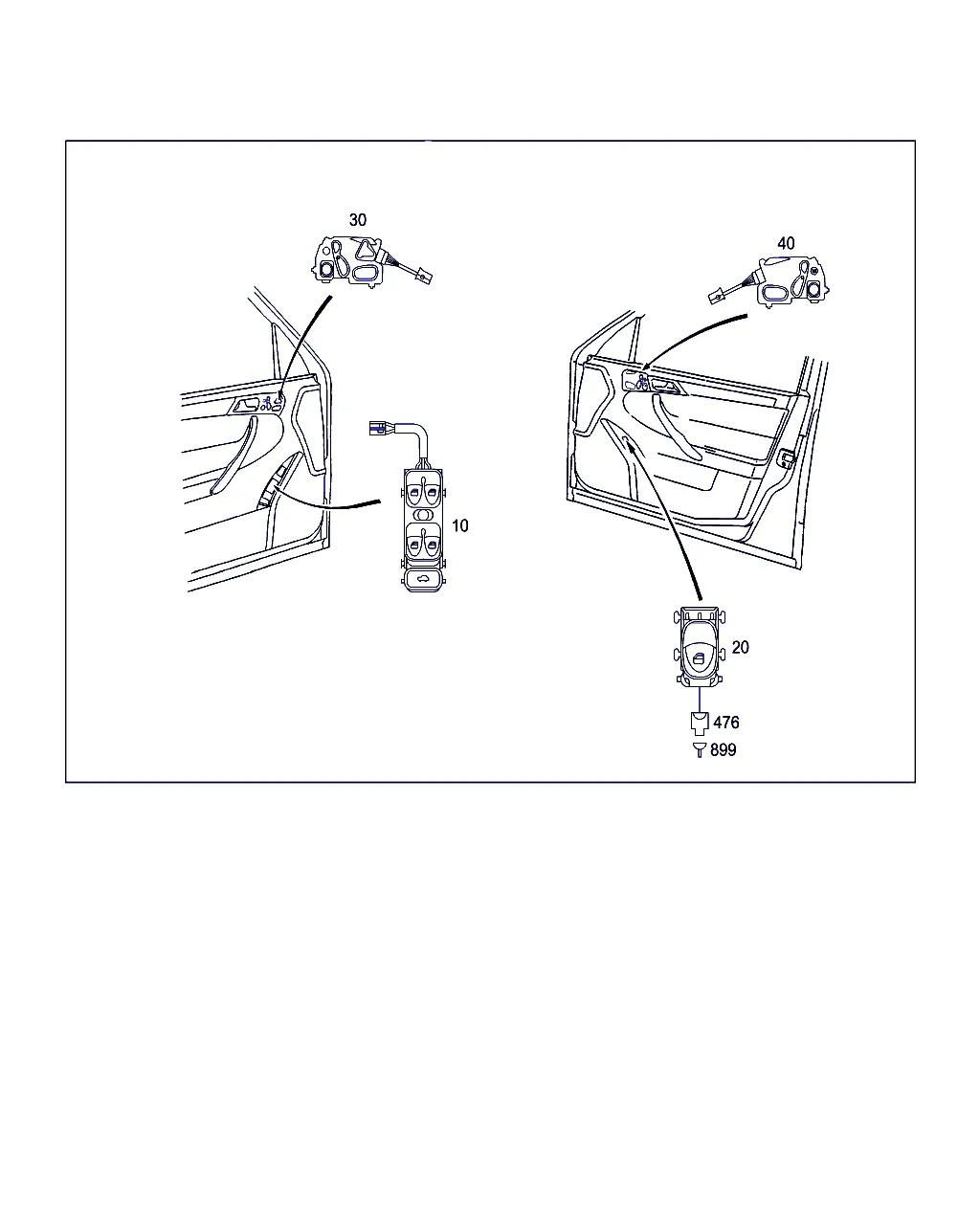 30

40

10

20

476

899