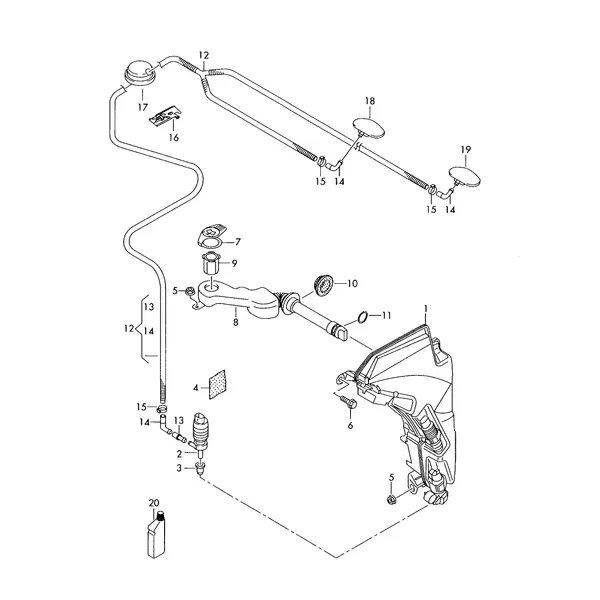 12
17
16
18
19
15
14
15
14
7
9
5
10
8
11
1
13
12
14
4
15
14
13
6
2
3
5
20