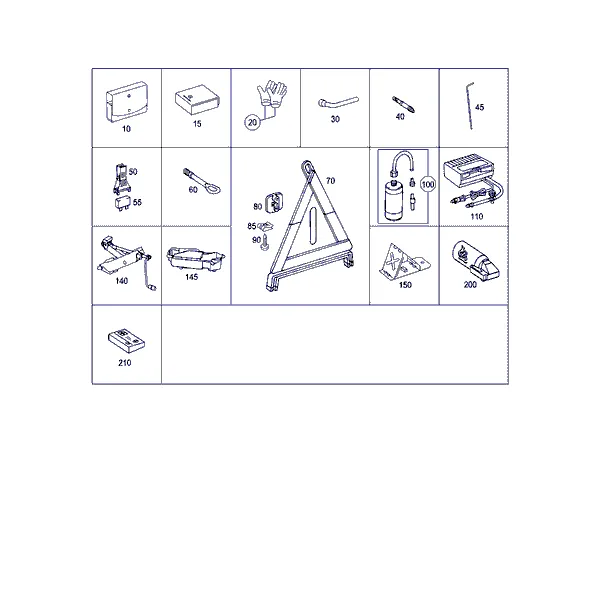 10
15
20
30
40
45
50
55
60
70
80
85
90
100
110
140
145
150
200
210