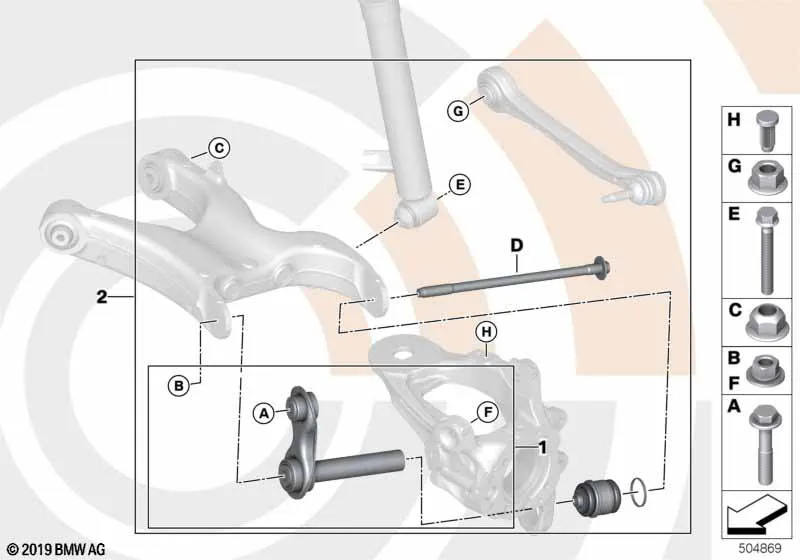 G
C
E
D
2
H
B
A
F
1
H
G
E
C
B
F
A
© 2019 BMW AG
504869