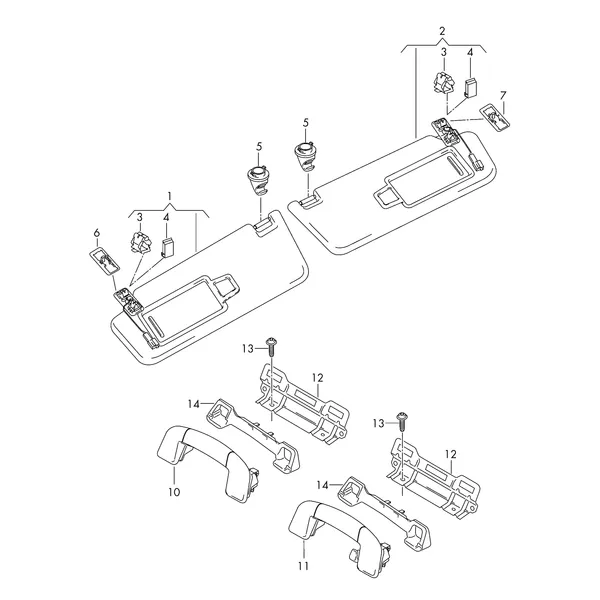 2
3
4
7
5
5
1
3
4
6
13
12
14
13
12
10
14
11