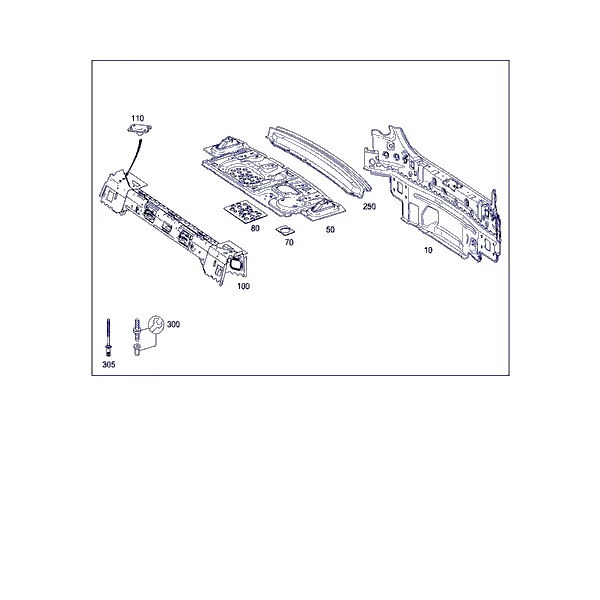 110

250

80

70

50

10

100

300

305