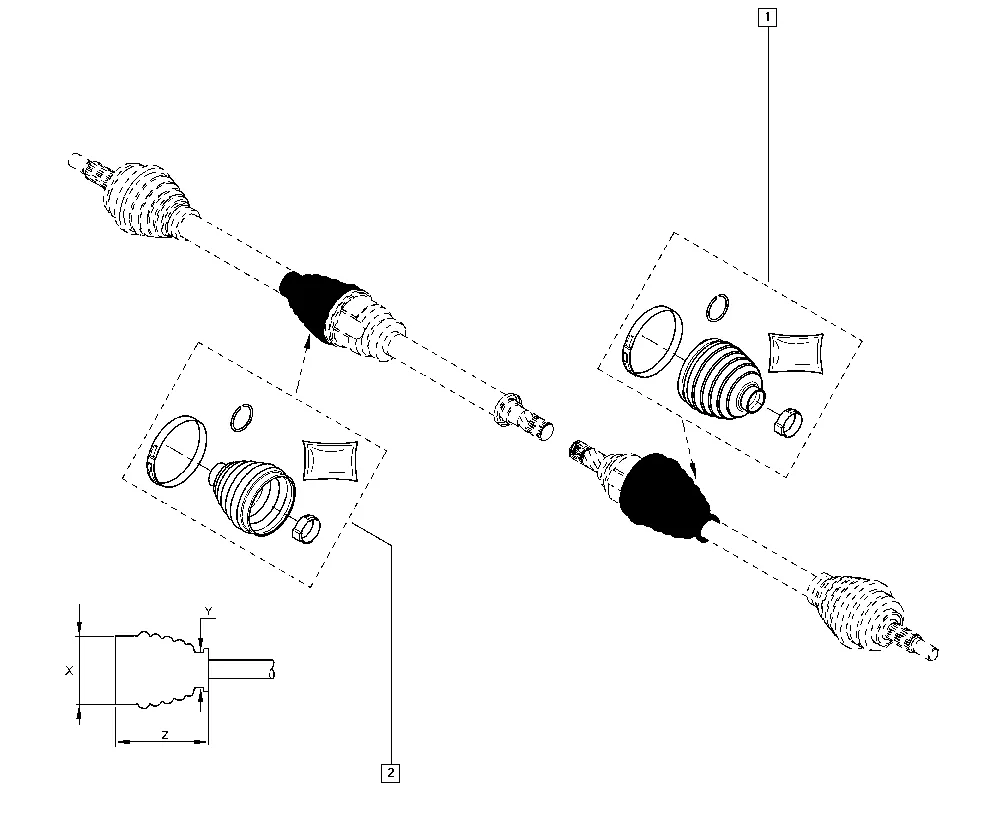 1

Y

X

Z

2