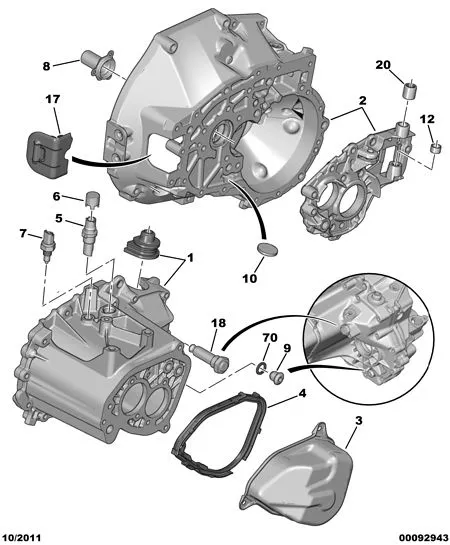 8
17
20
2
12
6
5
7
1
10
18
70
9
4
3
10/2011
00092943