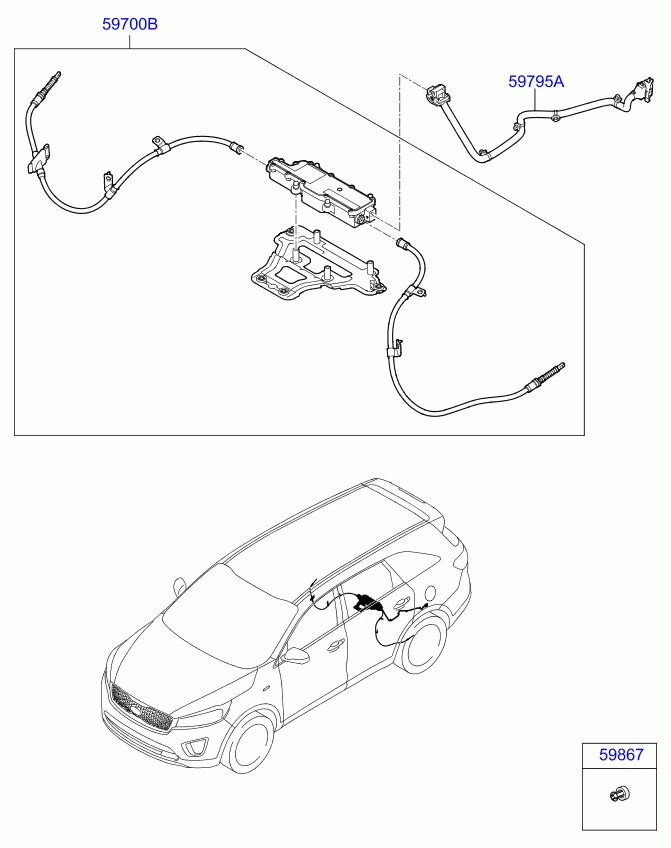 59700B

59795A

59867