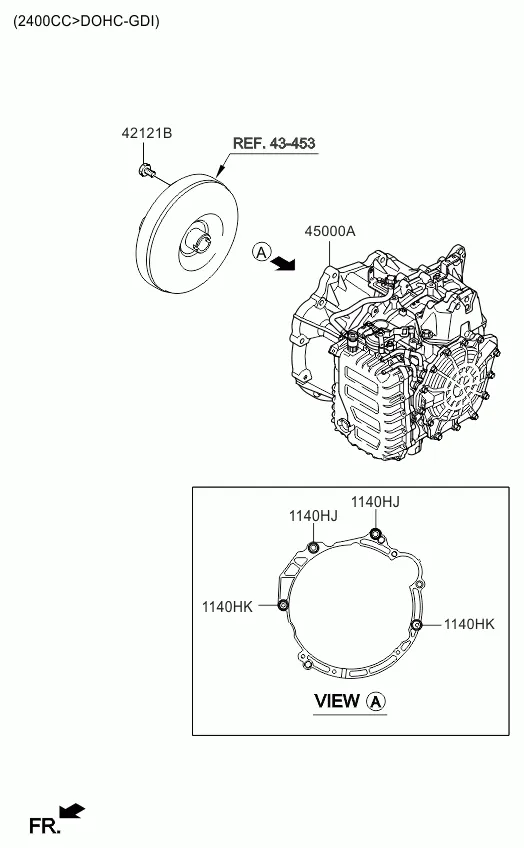 (2400CC>DOHC-GDI)

42121B

REF. 43-453

A

45000A

1140HJ

1140HJ

1140HK

1140HK

VIEW A

FR.