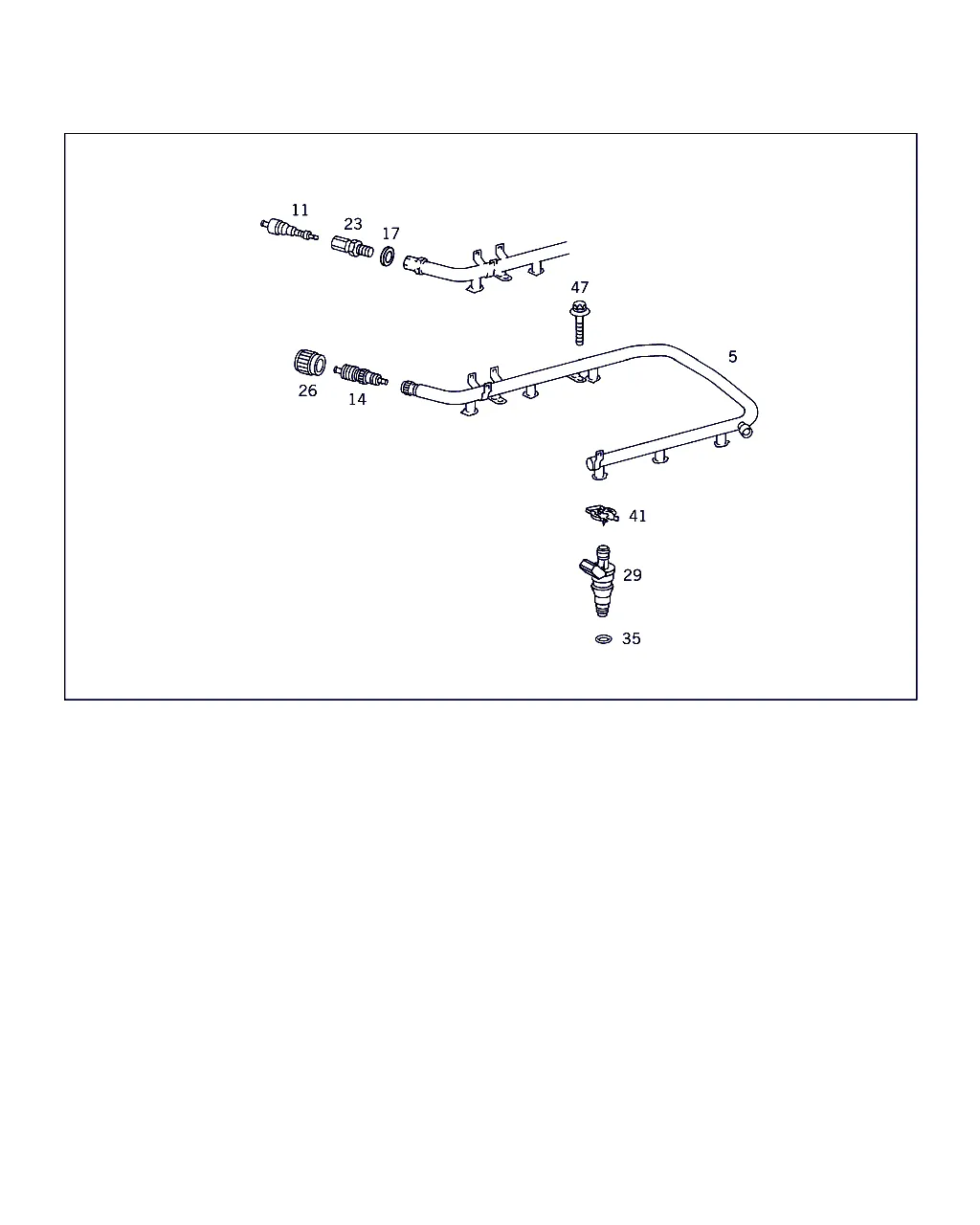 11
23
17
47
5
26
14
41
29
35