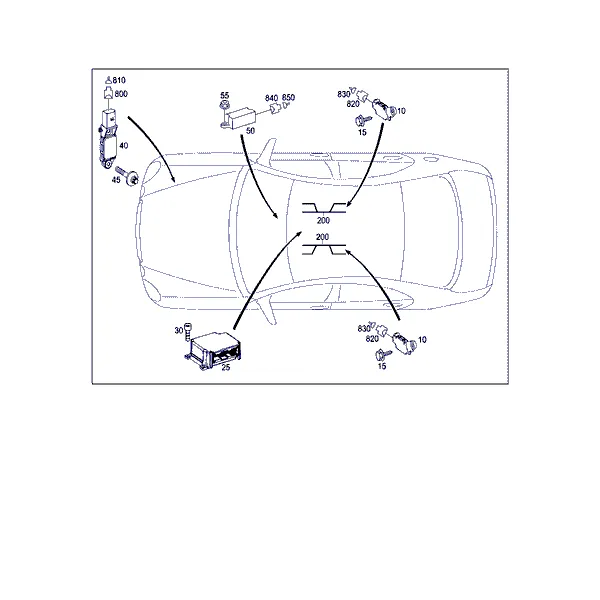 810
800
40
45
55
840
850
50
830
820
10
15
200
200
30
25
830
820
10
15