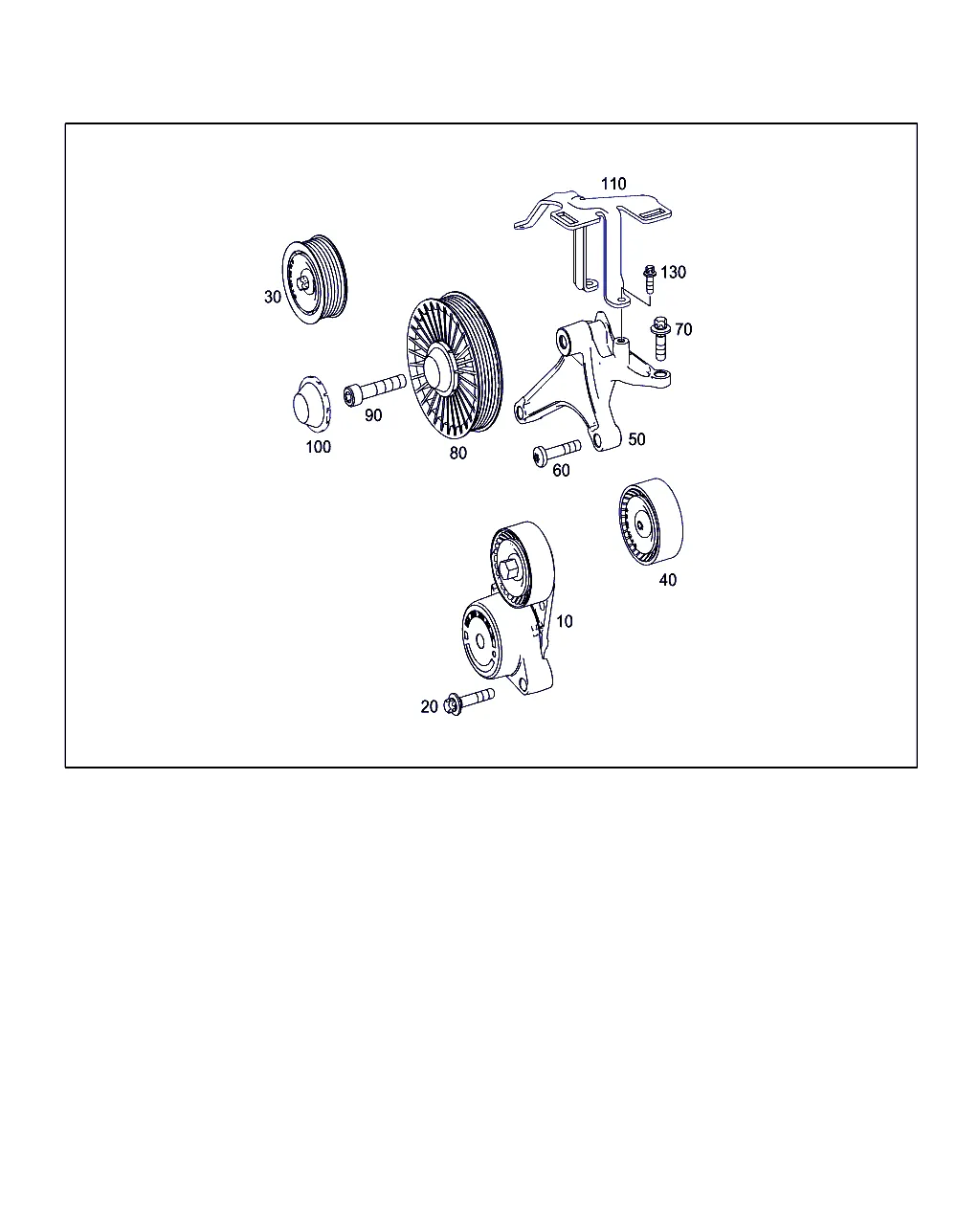 110
130
30
70
90
100
80
50
60
40
10
20