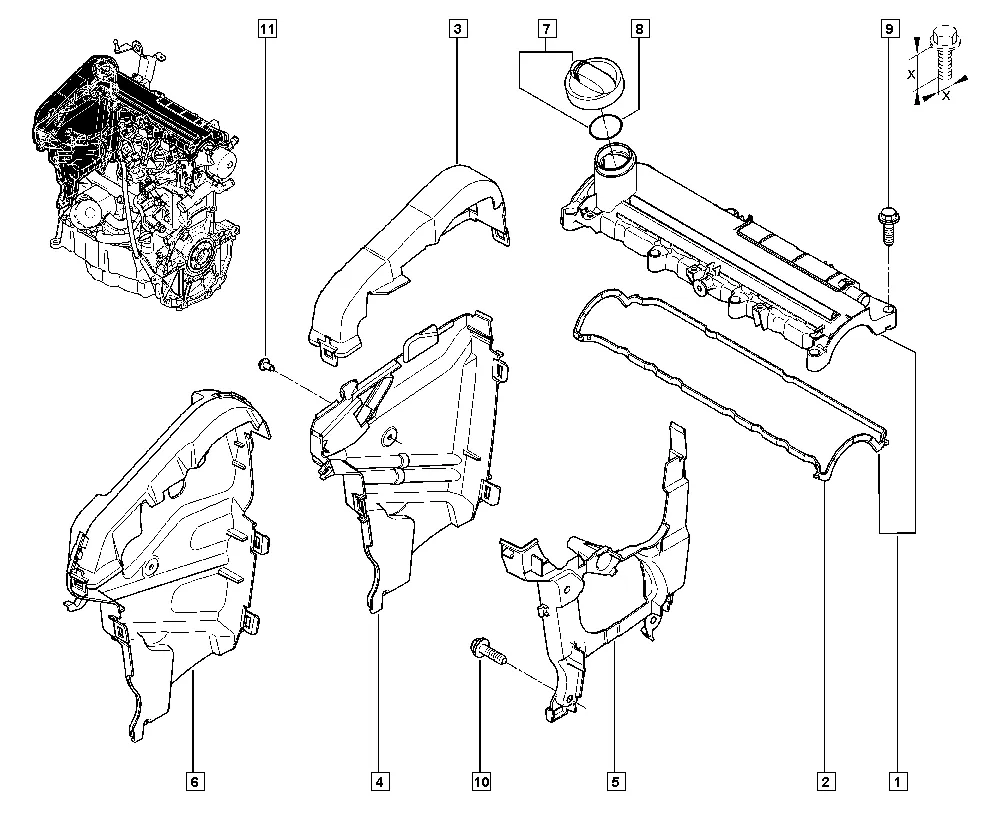 11
3
7
8
9
X
X
6
4
10
5
2
1