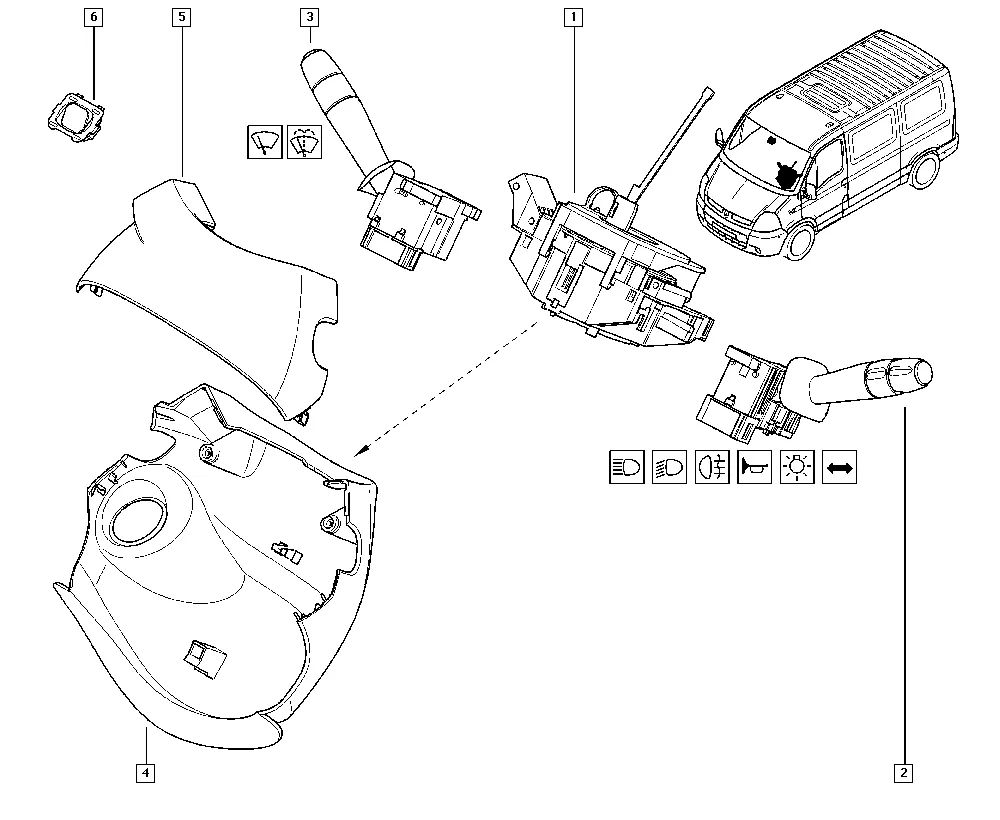 6
5
3
1
4
2