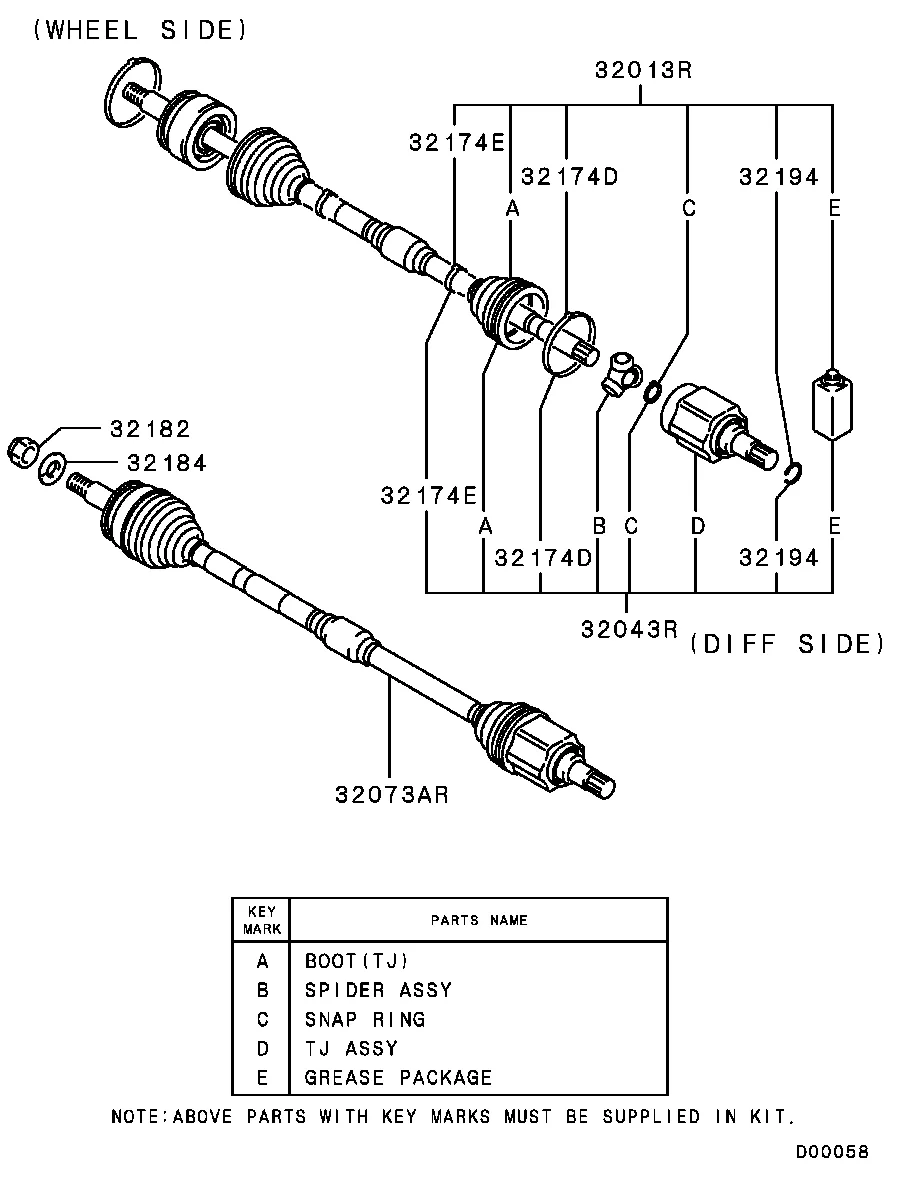 (WHEEL SIDE)

32013R

32174E

32174D

32194

A

C

E

32182

32184

32174E

A

B

C

D

E

32174D

32194

32043R

(DIFF SIDE)

32073AR

| KEY MARK | PARTS NAME |
|---|---|
| A | BOOT(TJ) |
| B | SPIDER ASSY |
| C | SNAP RING |
| D | TJ ASSY |
| E | GREASE PACKAGE |

NOTE:ABOVE PARTS WITH KEY MARKS MUST BE SUPPLIED IN KIT.

D00058