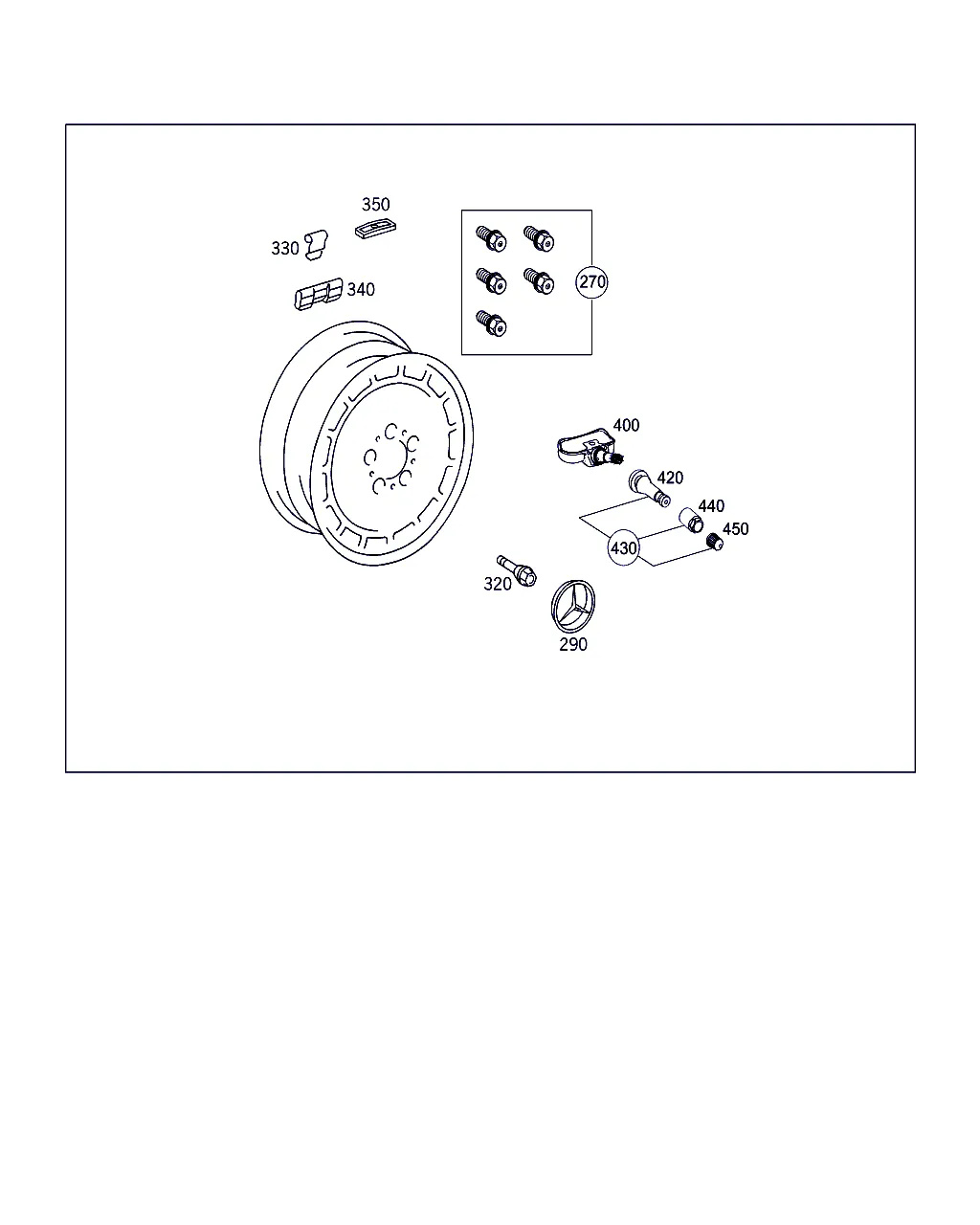 350
330
340
270
400
420
440
450
430
320
290