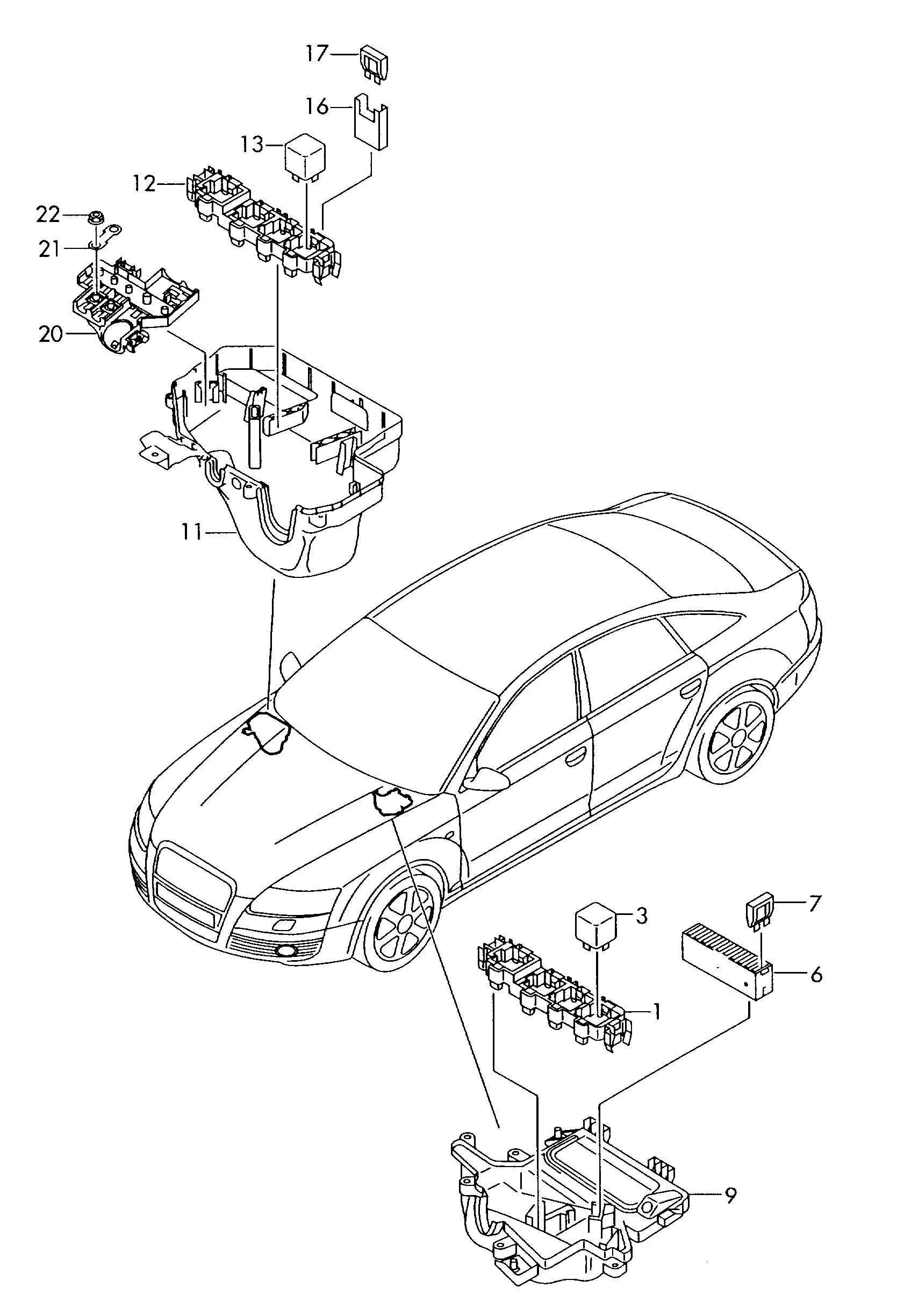 17
16
13
12
22
21
20
11
3
7
6
1
9