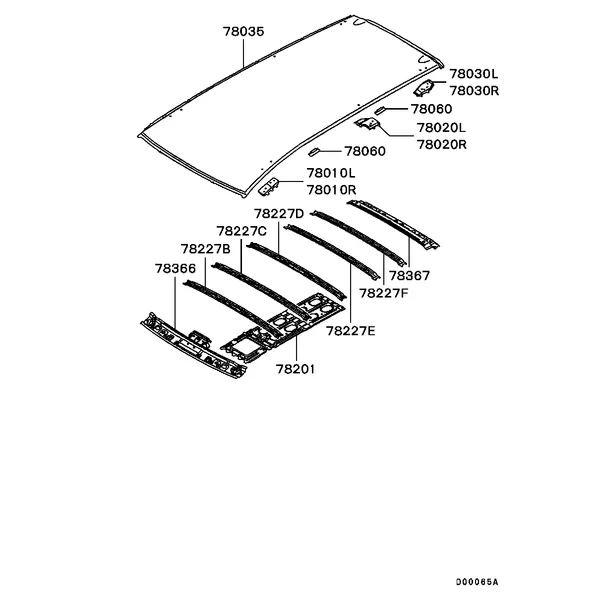 78035
78030L
78030R
78060
78020L
78020R
78060
78010L
78010R
78227D
78227C
78227B
78366
78367
78227F
78227E
78201
D00065A