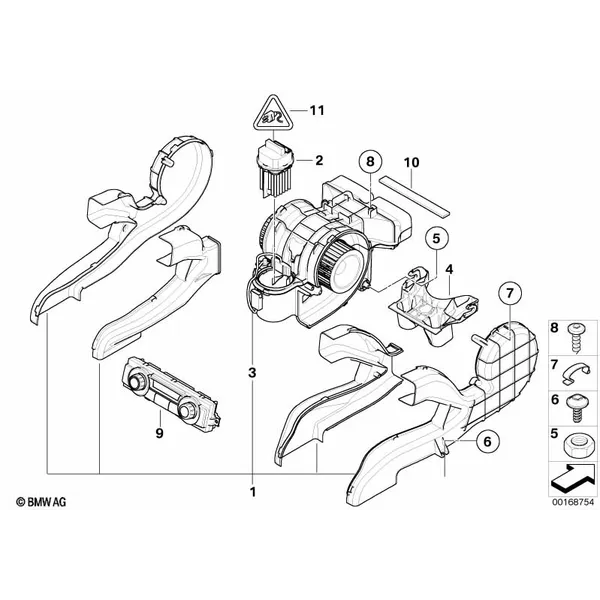 11
2
8
10
5
4
7
3
9
6
1
8
7
6
5
© BMW AG
00168754