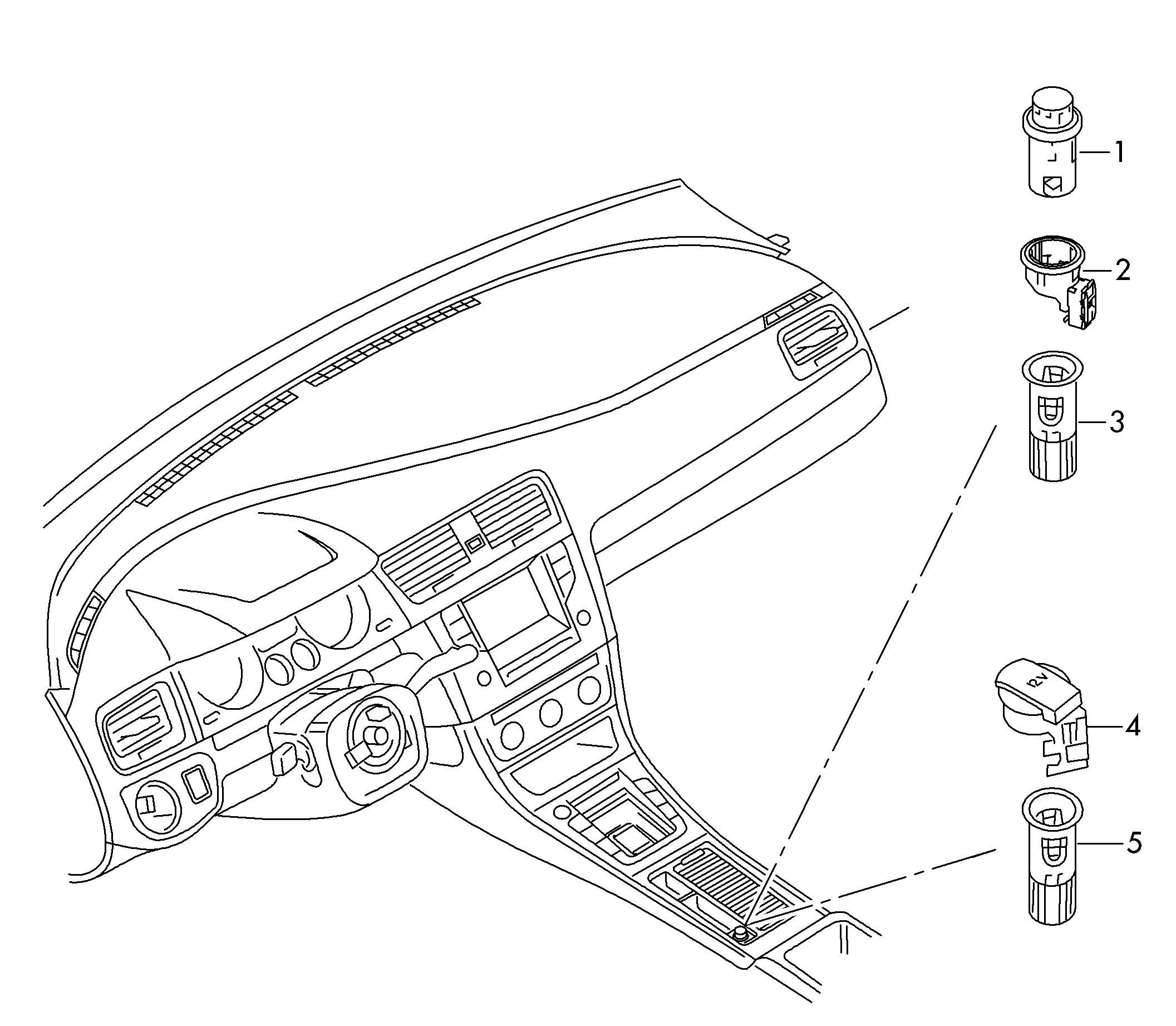 1
2
3
12V
4
5