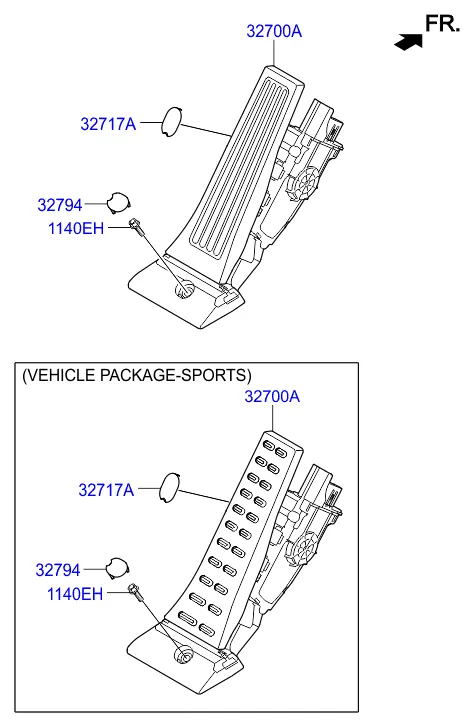 FR.

32700A

32717A

32794

1140EH

(VEHICLE PACKAGE-SPORTS)

32700A

32717A

32794

1140EH