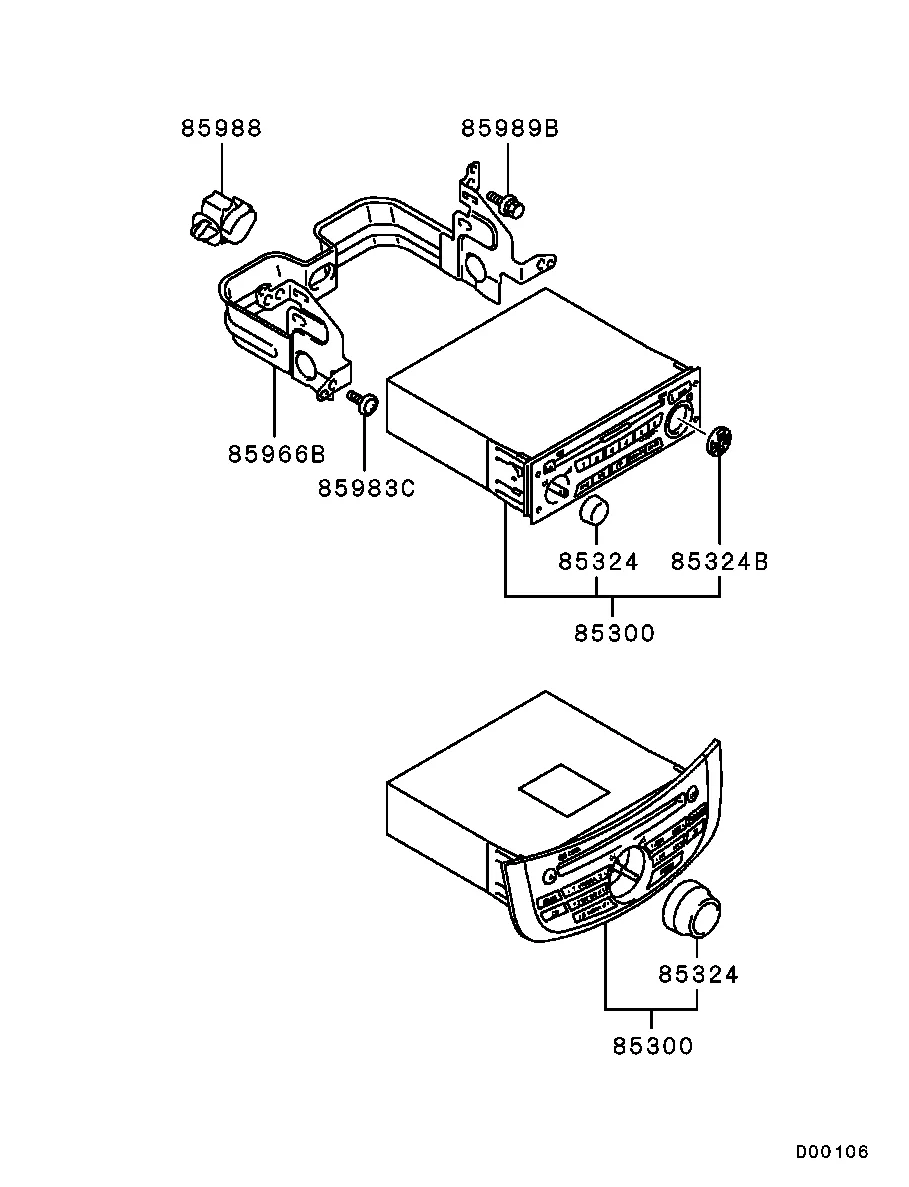 85988
85989B
85966B
85983C
85324
85324B
85300
85324
85300
D00106