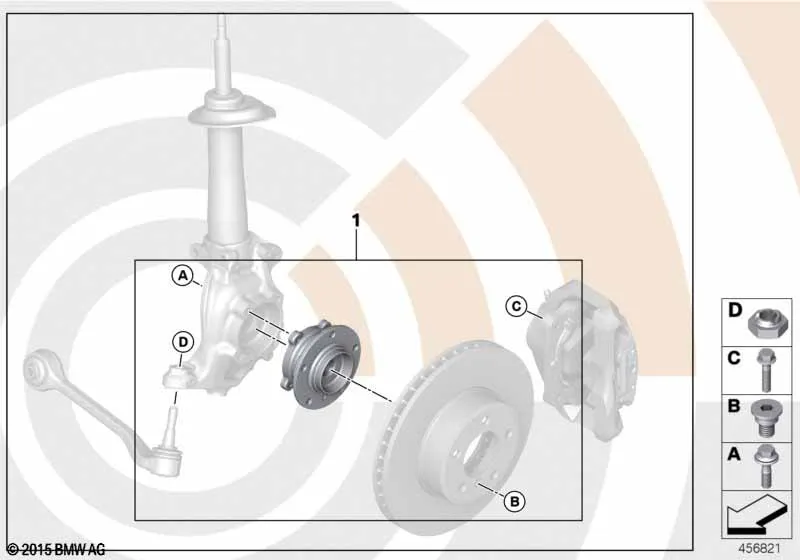 1

A

D

C

B

D

C

B

A

© 2015 BMW AG

456821