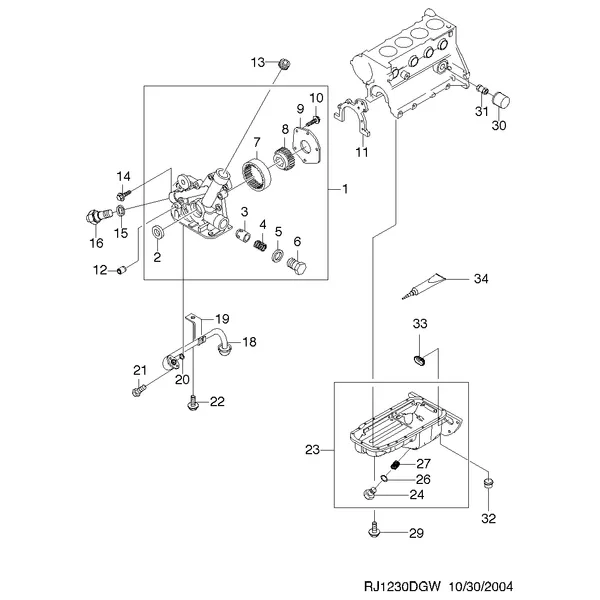 13
10
9
8
7
11
31
30
14
1
16
15
3
4
5
6
2
12
34
19
18
33
21
20
22
23
27
26
24
32
29

RJ1230DGW 10/30/2004