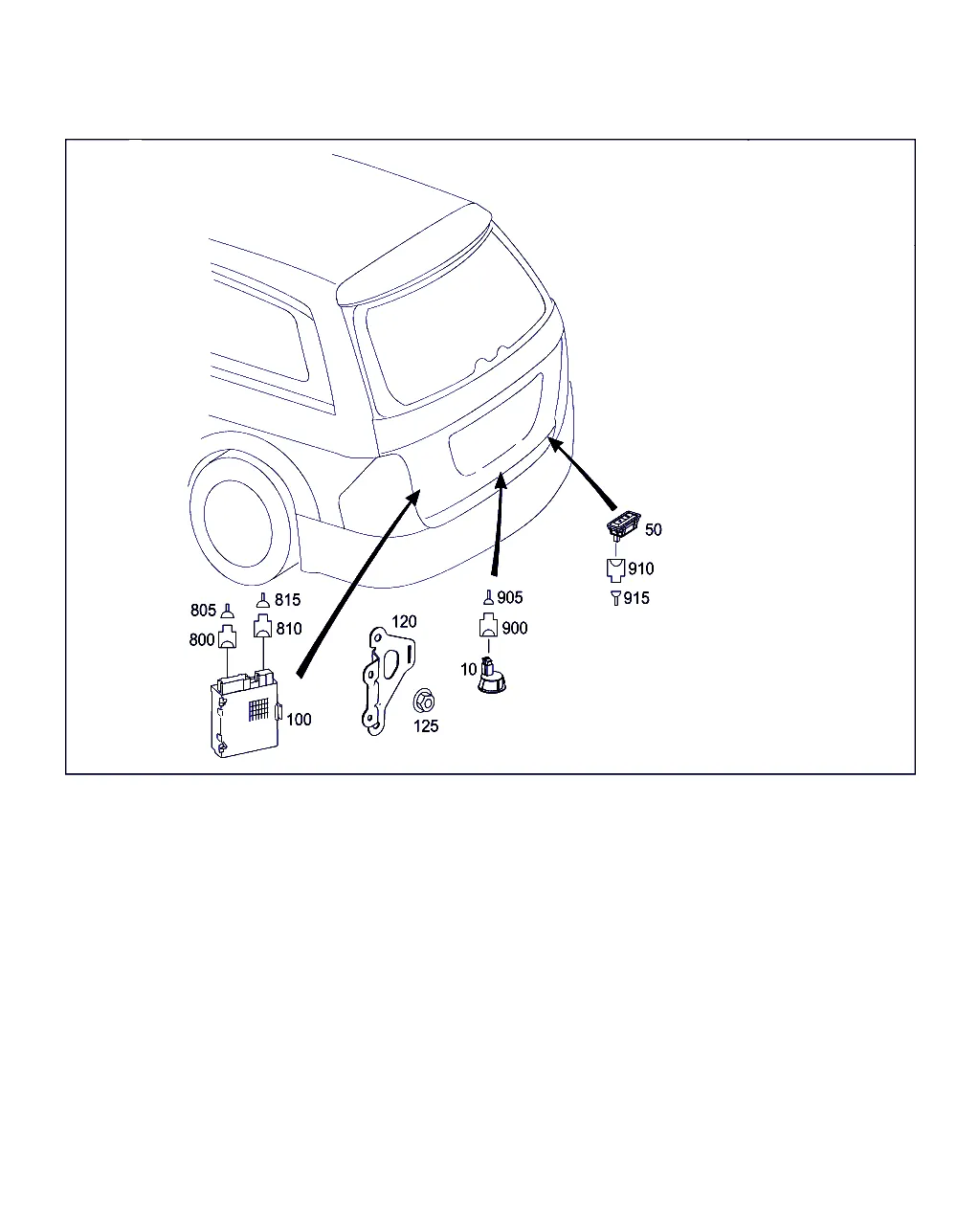 50
910
915
805
815
800
810
905
900
120
10
100
125