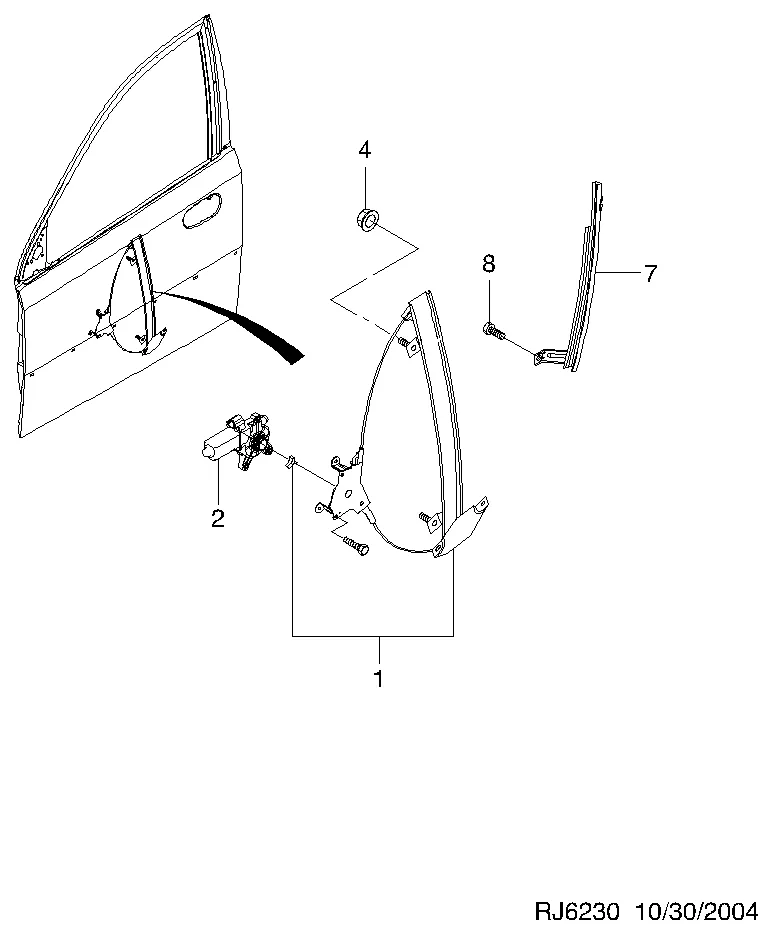 4

8

7

2

1

RJ6230 10/30/2004