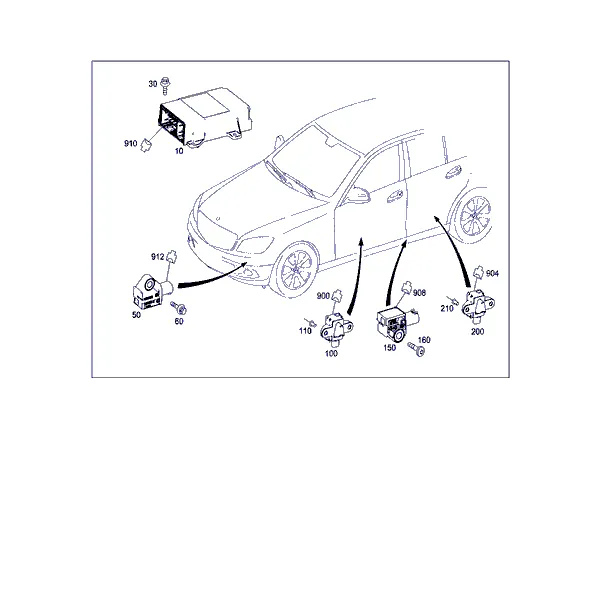 30
910
10
912
50
60
900
110
100
908
150
160
904
210
200