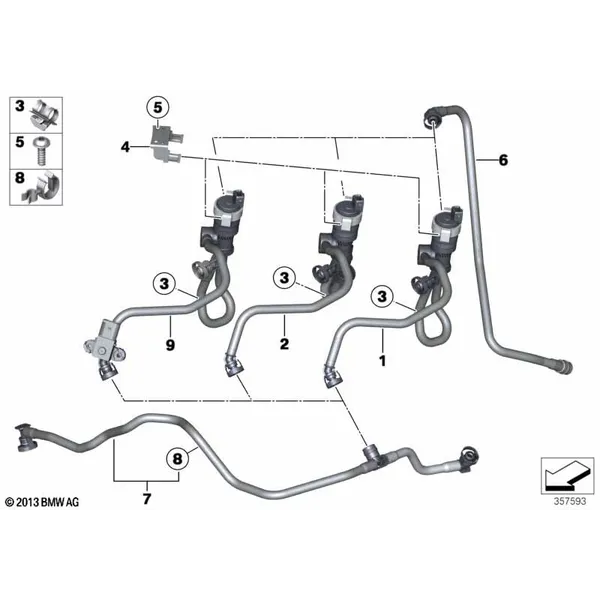 3
5
8
5
4
6
3
3
3
9
2
1
8
7
© 2013 BMW AG
357593