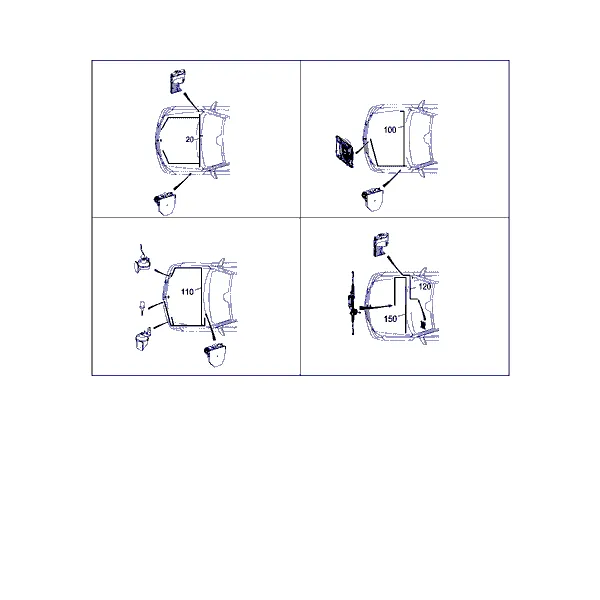 20

100

110

120

150