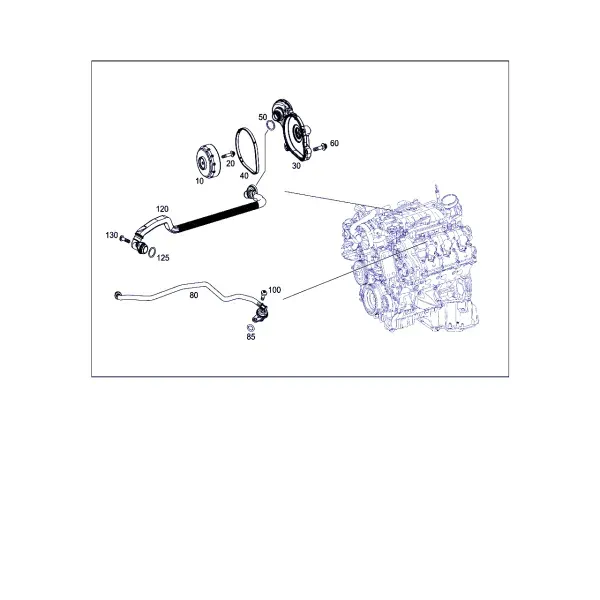 50
60
20
40
30
10
120
130
125
80
100
85