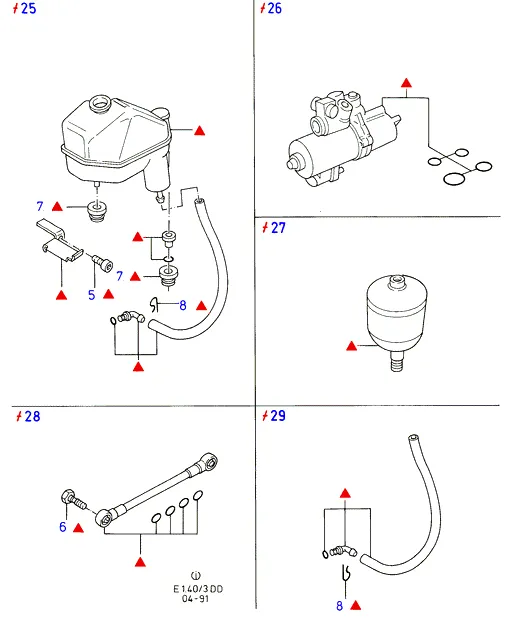 25

7
5
7
8

26

27

28

6

E 140/3 DD
04-91

29

8