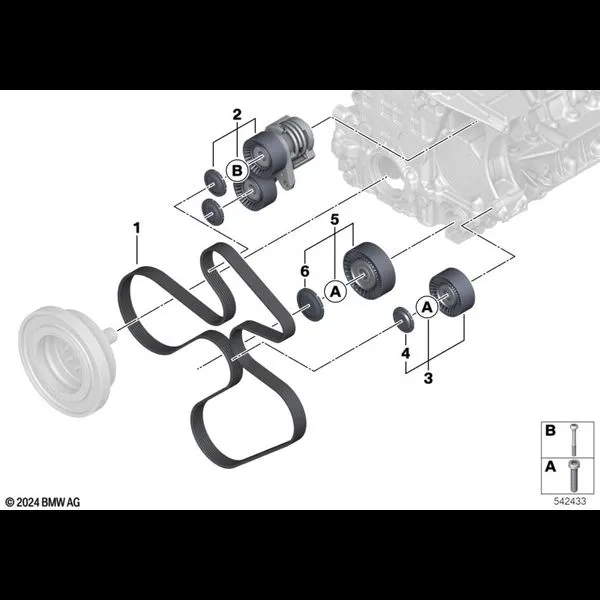 2
B
1
5
6
A
A
4
3
B
A
© 2024 BMW AG
542433