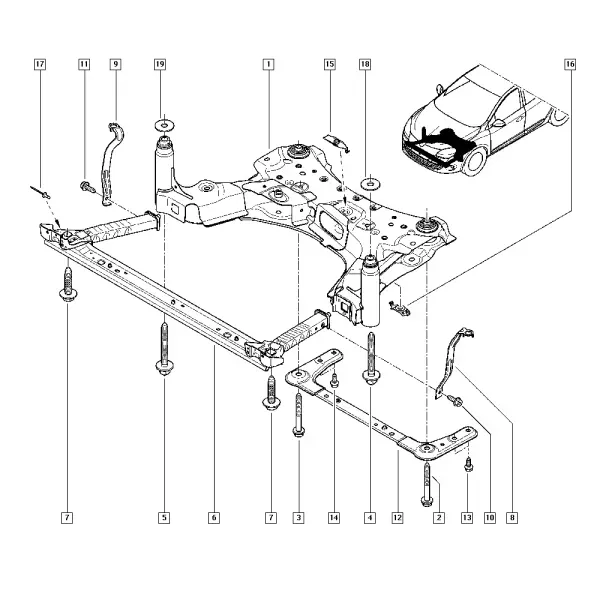 17
11
9
19
1
15
18
16
7
5
6
7
3
14
4
12
2
13
10
8