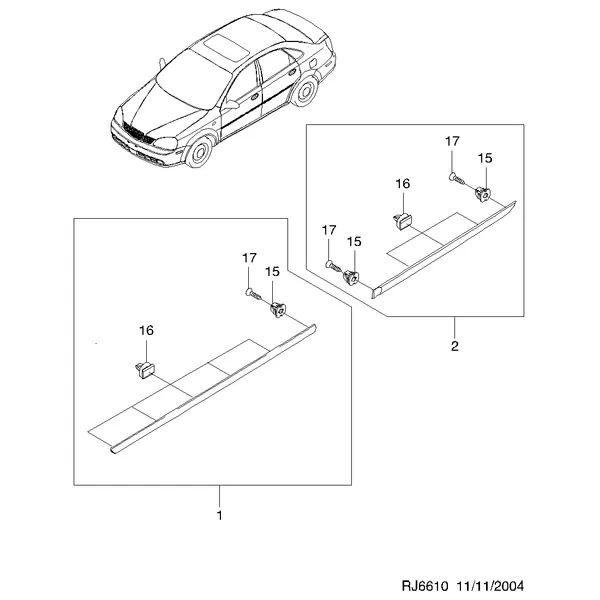 17
15
16
17
15
2
17
15
16
1
RJ6610 11/11/2004