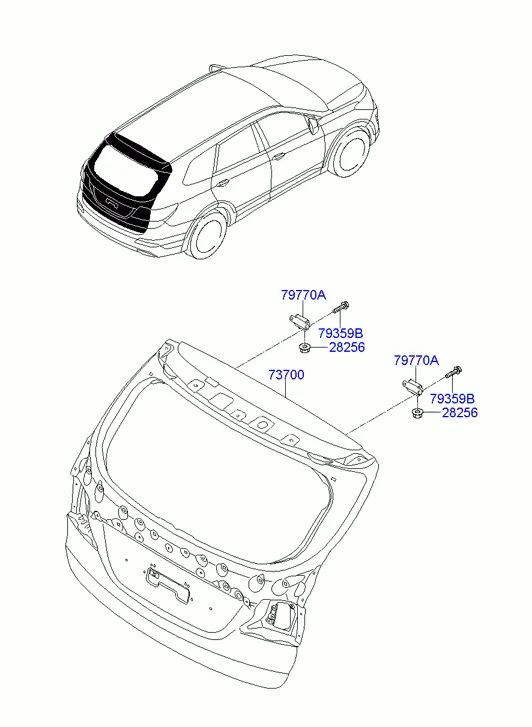 79770A
79359B
28256
73700
79770A
79359B
28256